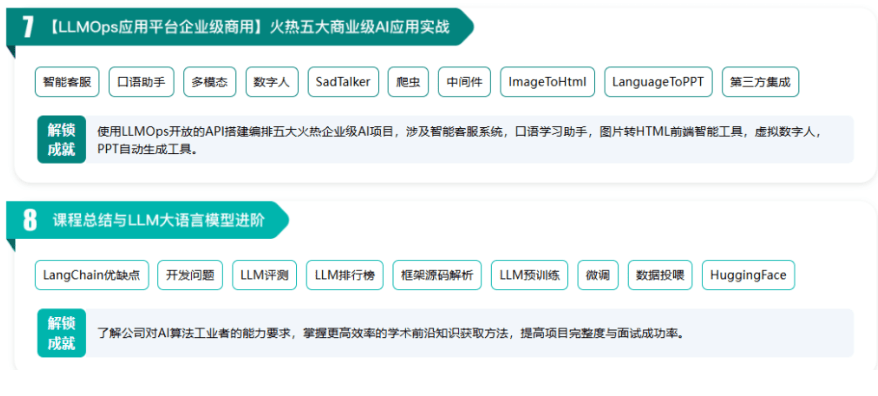 7 【LLMOps应用平台企业级商用】火热五大商业级AI应用实战

智能客服 口语助手 多模态 数字人 SadTalker 爬虫 中间件 ImageToHtml LanguageToPPT 第三方集成

解锁成就 使用LLMOps开放的API搭建编排五大火热企业级AI项目，涉及智能客服系统，口语学习助手，图片转HTML前端智能工具，虚拟数字人，PPT自动生成工具。

8 课程总结与LLM大语言模型进阶

LangChain优缺点 开发问题 LLM评测 LLM排行榜 框架源码解析 LLM预训练 微调 数据投喂 HuggingFace

解锁成就 了解公司对AI算法工业者的能力要求，掌握更高效率的学术前沿知识获取方法，提高项目完整度与面试成功率。