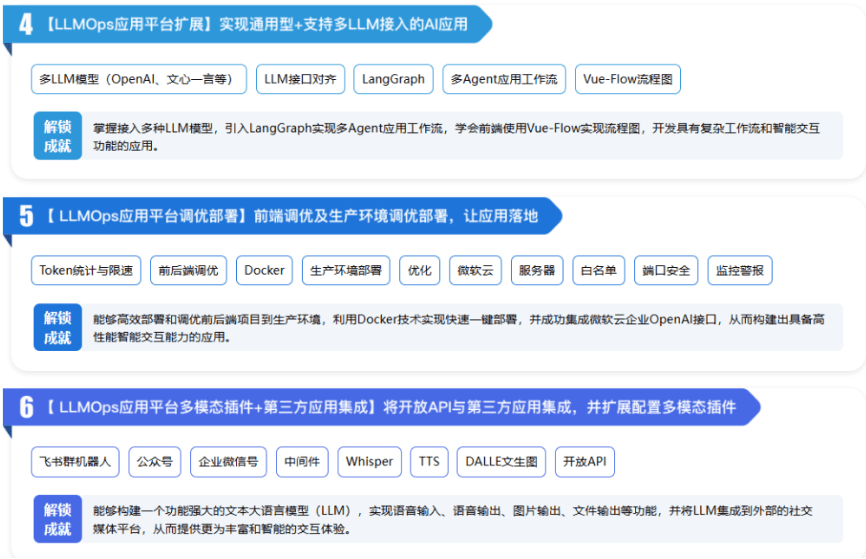 4 【LLMOps应用平台扩展】实现通用型+支持多LLM接入的AI应用

多LLM模型（OpenAI、文心一言等）

LLM接口对齐

LangGraph

多Agent应用工作流

Vue-Flow流程图

解锁成就

掌握接入多种LLM模型，引入LangGraph实现多Agent应用工作流，学会前端使用Vue-Flow实现流程图，开发具有复杂工作流和智能交互功能的应用。

5 【 LLMOps应用平台调优部署】前端调优及生产环境调优部署，让应用落地

Token统计与限速

前后端调优

Docker

生产环境部署

优化

微软云

服务器

白名单

端口安全

监控警报

解锁成就

能够高效部署和调优前后端项目到生产环境，利用Docker技术实现快速一键部署，并成功集成微软云企业OpenAI接口，从而构建出具备高性能智能交互能力的应用。

6 【 LLMOps应用平台多模态插件+第三方应用集成】将开放API与第三方应用集成，并扩展配置多模态插件

飞书群机器人

公众号

企业微信号

中间件

Whisper

TTS

DALLE文生图

开放API

解锁成就

能够构建一个功能强大的文本大语言模型（LLM），实现语音输入、语音输出、图片输出、文件输出等功能，并将LLM集成到外部的社交媒体平台，从而提供更为丰富和智能的交互体验。